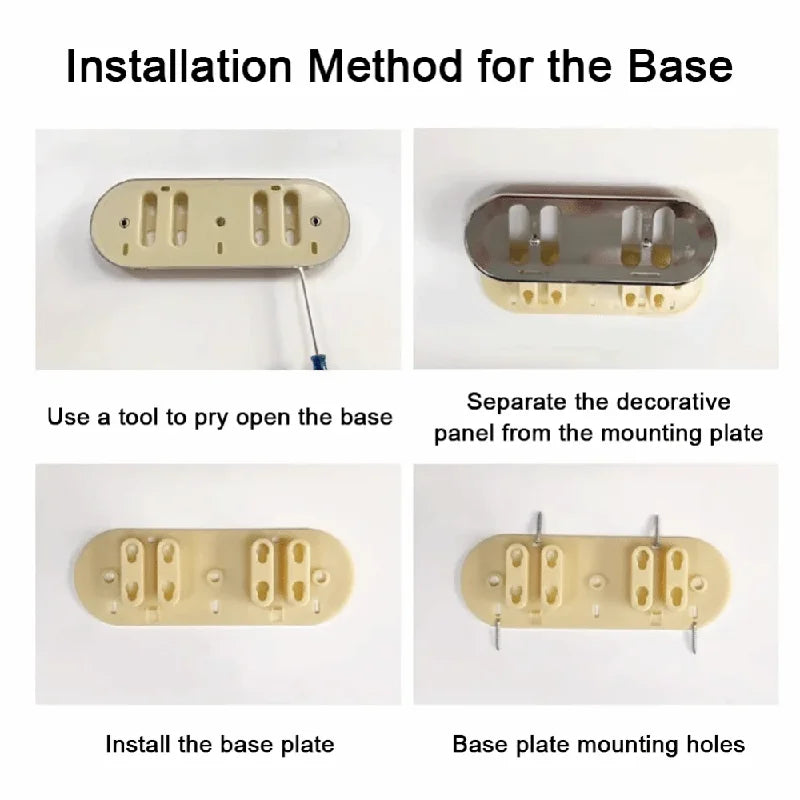 Installation Method for the Base

Use a tool to pry open the base

Separate the decorative panel from the mounting plate

Install the base plate

Base plate mounting holes