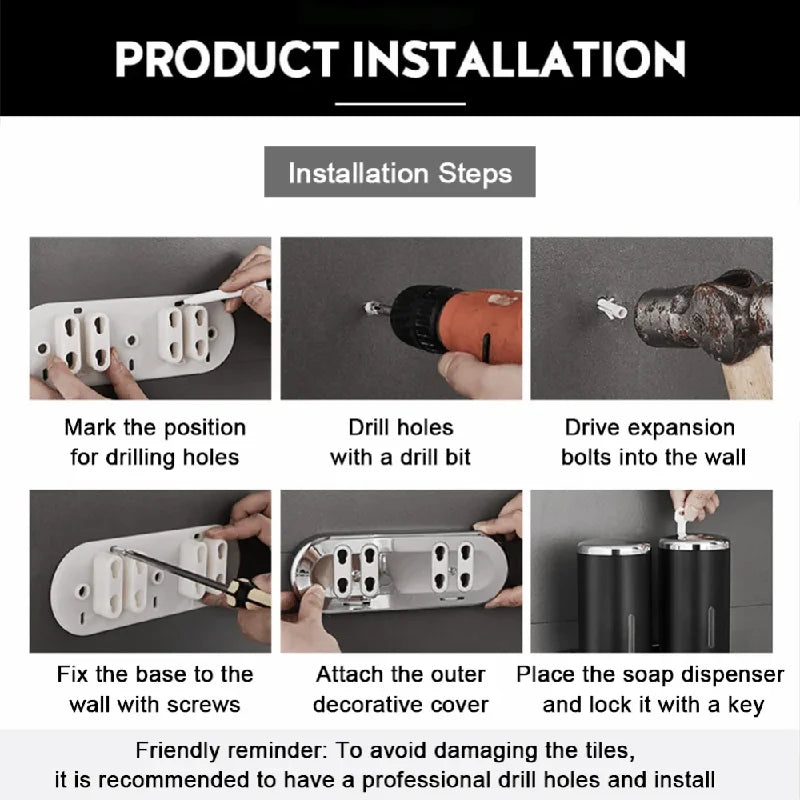 PRODUCT INSTALLATION

Installation Steps

Mark the position for drilling holes

Drill holes with a drill bit

Drive expansion bolts into the wall

Fix the base to the wall with screws

Attach the outer decorative cover

Place the soap dispenser and lock it with a key

Friendly reminder: To avoid damaging the tiles, it is recommended to have a professional drill holes and install